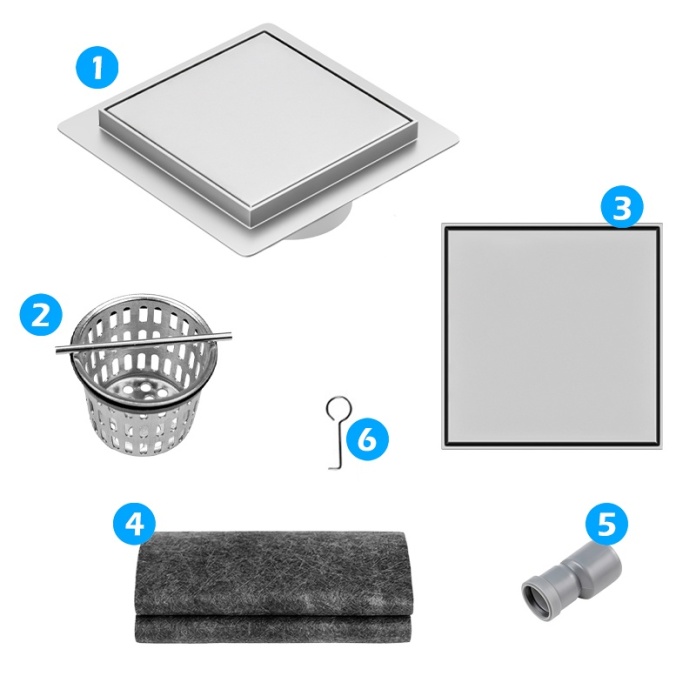 1

3

2

6

4

5